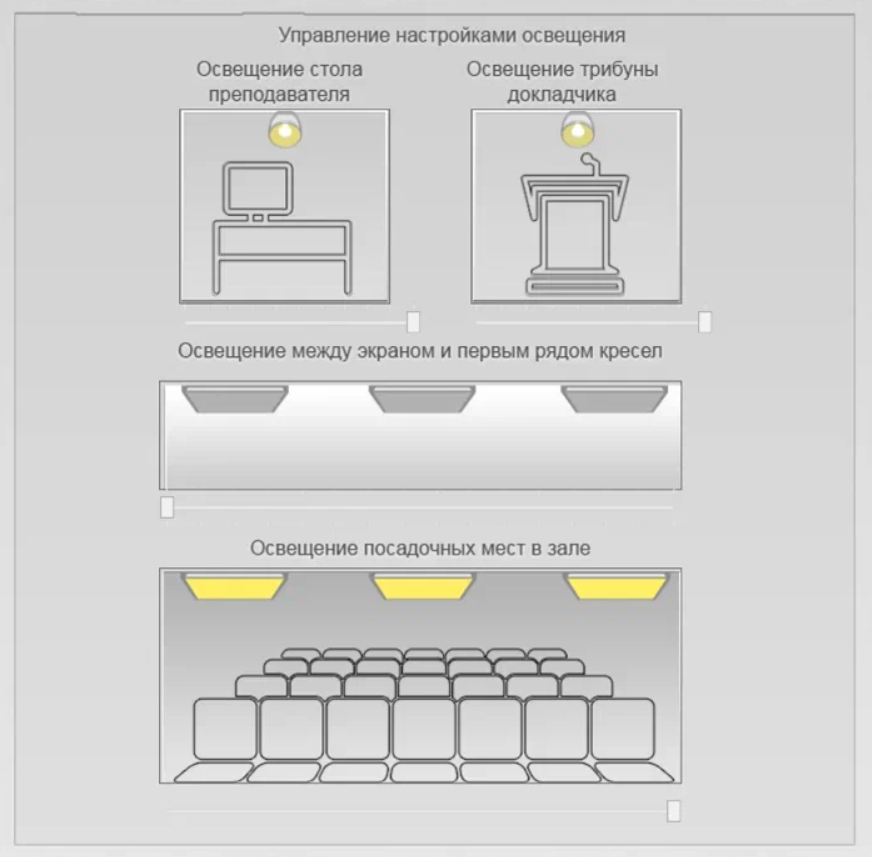 Управление настройками освещения

Освещение стола преподавателя

Освещение трибуны докладчика

Освещение между экраном и первым рядом кресел

Освещение посадочных мест в зале